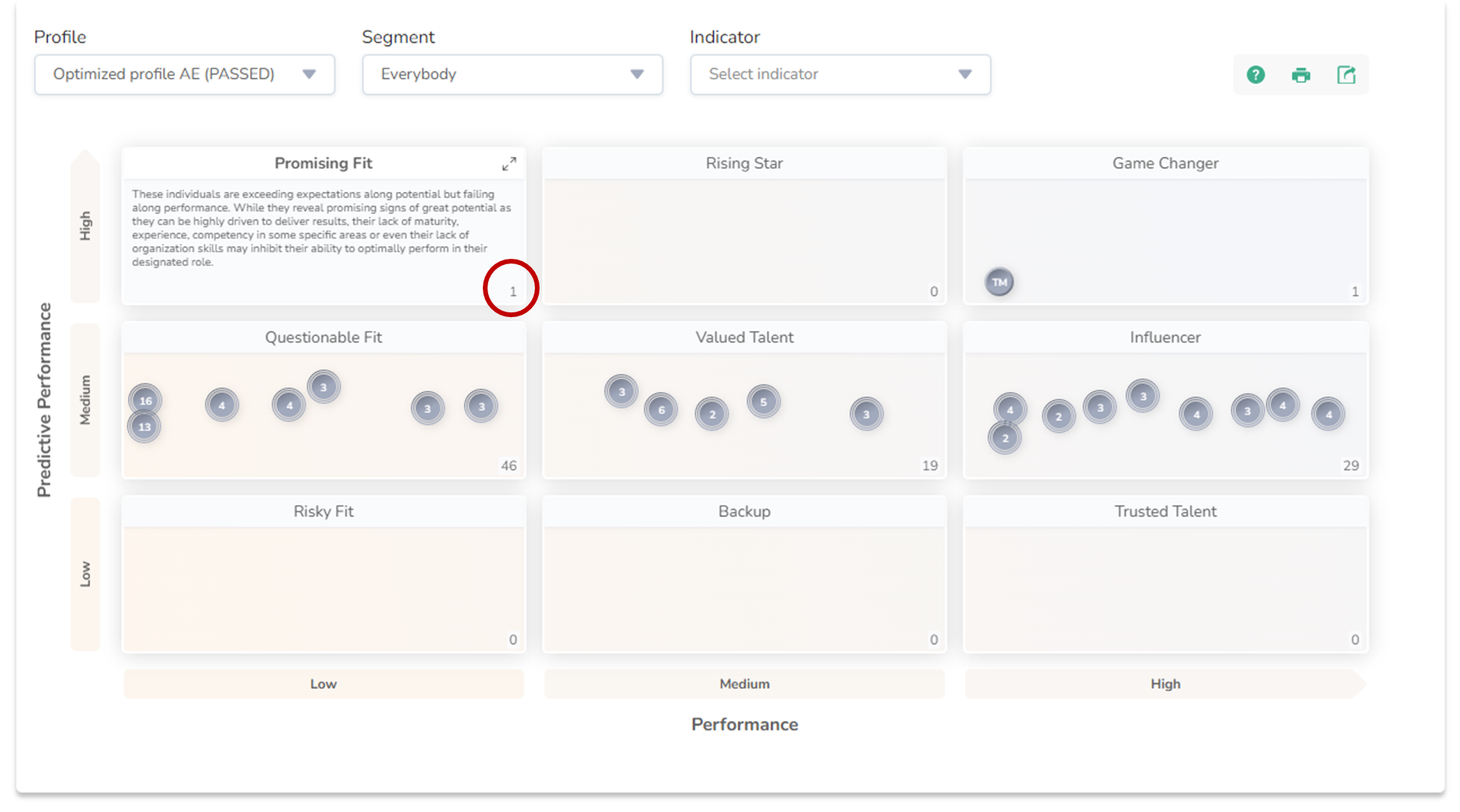 Profile
Optimized profile AE (PASSED)

Segment
Everybody

Indicator
Select indicator

Predictive Performance

High

Promising Fit

These individuals are exceeding expectations along potential but failing along performance. While they reveal promising signs of great potential as they can be highly driven to deliver results, their lack of maturity, experience, competency in some specific areas or even their lack of organization skills may inhibit their ability to optimally perform in their designated role.

1

Rising Star

0

Game Changer

TM

1

Medium

Questionable Fit

16 13 4 4 3 3 3

46

Valued Talent

3 6 2 5 3

19

Influencer

4 2 2 3 3 4 3 4 4

29

Low

Risky Fit

0

Backup

0

Trusted Talent

0

Low

Medium

High

Performance